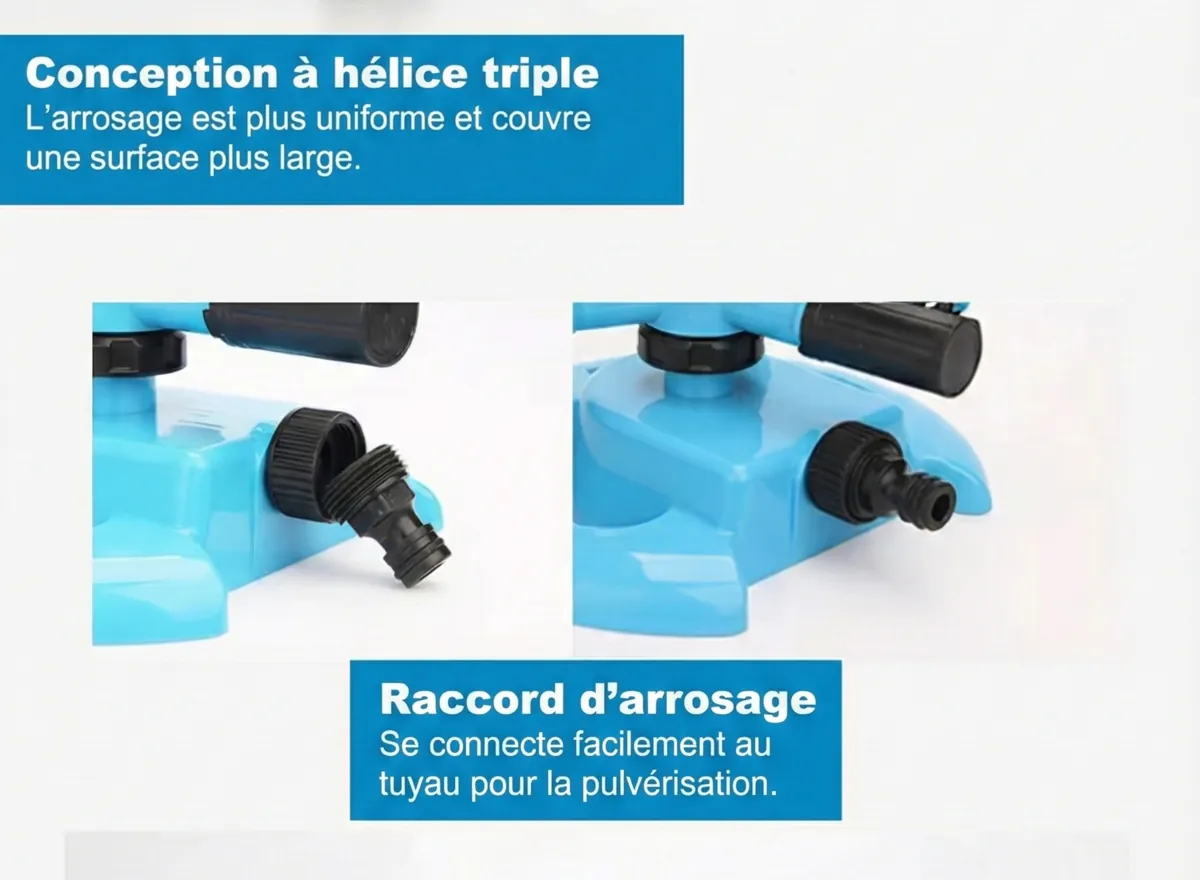 Conception à hélice triple
L’arrosage est plus uniforme et couvre une surface plus large.

Raccord d’arrosage
Se connecte facilement au tuyau pour la pulvérisation.